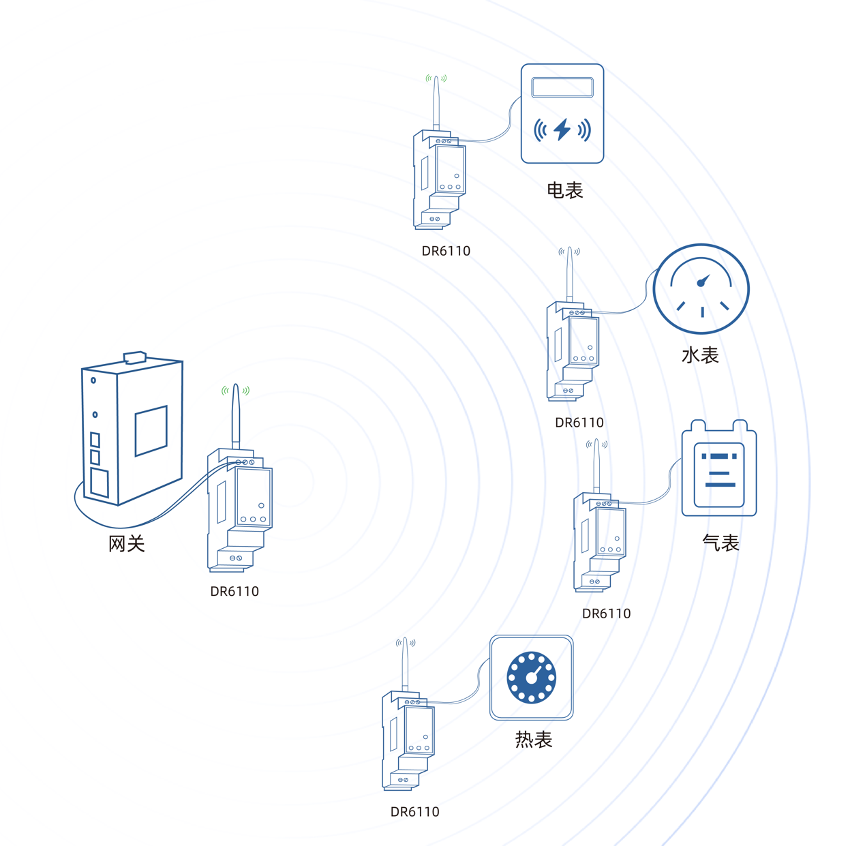 电表

DR6110

水表

DR6110

网关

DR6110

气表

DR6110

热表

DR6110